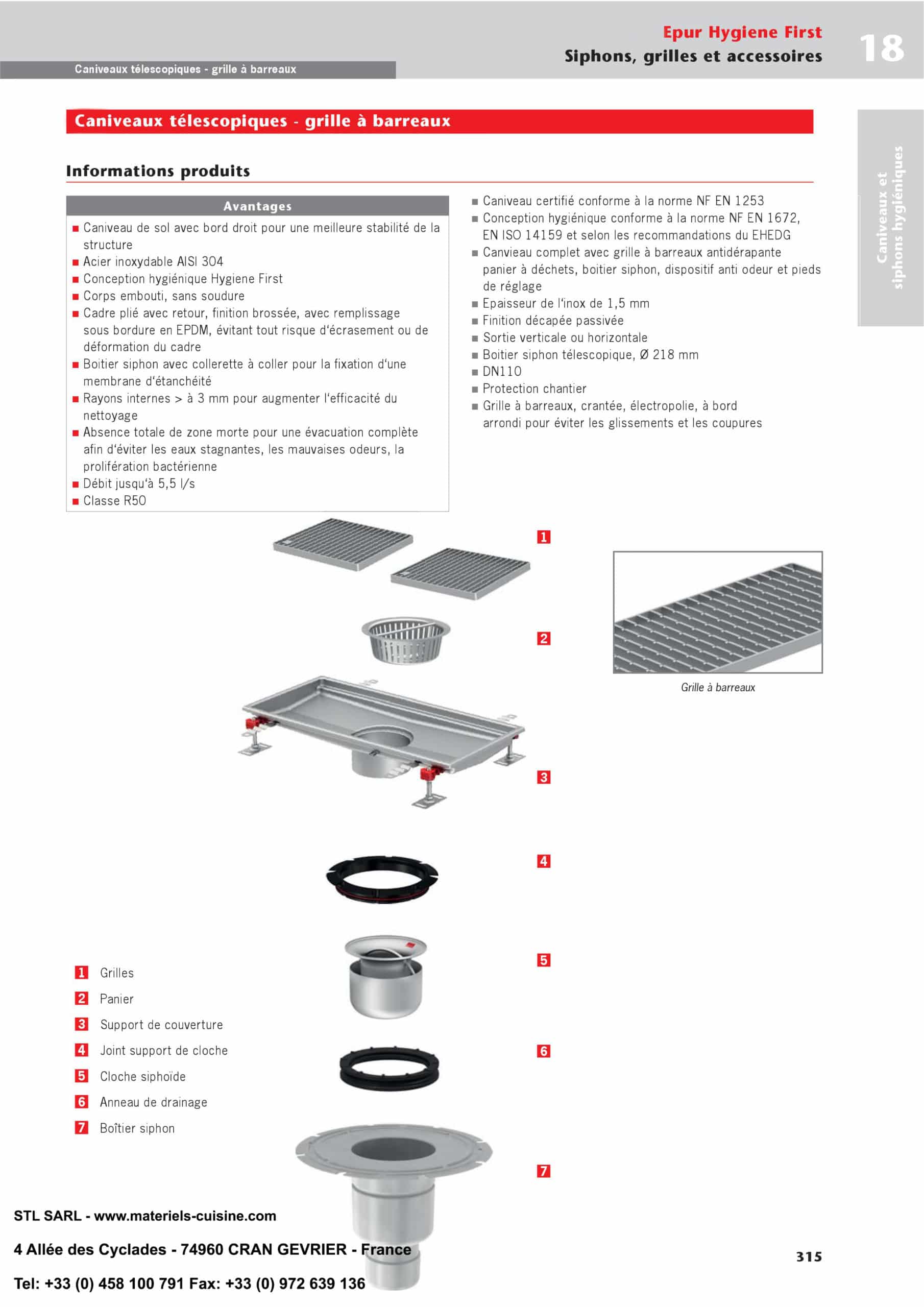 Caniveaux télescopiques - grille à barreaux

Epur Hygiene First
Siphons, grilles et accessoires

18

Caniveaux et siphons hygiéniques

Caniveaux télescopiques - grille à barreaux

Informations produits

Avantages

■ Caniveau de sol avec bord droit pour une meilleure stabilité de la structure
■ Acier inoxydable AISI 304
■ Conception hygiénique Hygiene First
■ Corps embouti, sans soudure
■ Cadre plié avec retour, finition brossée, avec remplissage sous bordure en EPDM, évitant tout risque d'écrasement ou de déformation du cadre
■ Boitier siphon avec collerette à coller pour la fixation d'une membrane d'étanchéité
■ Rayons internes > à 3 mm pour augmenter l'efficacité du nettoyage
■ Absence totale de zone morte pour une évacuation complète afin d'éviter les eaux stagnantes, les mauvaises odeurs, la prolifération bactérienne
■ Débit jusqu'à 5,5 l/s
■ Classe R50

■ Caniveau certifié conforme à la norme NF EN 1253
■ Conception hygiénique conforme à la norme NF EN 1672, EN ISO 14159 et selon les recommandations du EHEDG
■ Canvieau complet avec grille à barreaux antidérapante panier à déchets, boitier siphon, dispositif anti odeur et pieds de réglage
■ Epaisseur de l'inox de 1,5 mm
■ Finition décapée passivée
■ Sortie verticale ou horizontale
■ Boitier siphon télescopique, Ø 218 mm
■ DN110
■ Protection chantier
■ Grille à barreaux, crantée, électropolie, à bord arrondi pour éviter les glissements et les coupures

1
2
3
4
5
6
7

Grille à barreaux

1 Grilles
2 Panier
3 Support de couverture
4 Joint support de cloche
5 Cloche siphoïde
6 Anneau de drainage
7 Boîtier siphon

STL SARL - www.materiels-cuisine.com
4 Allée des Cyclades - 74960 CRAN GEVRIER - France
Tel: +33 (0) 458 100 791 Fax: +33 (0) 972 639 136

315